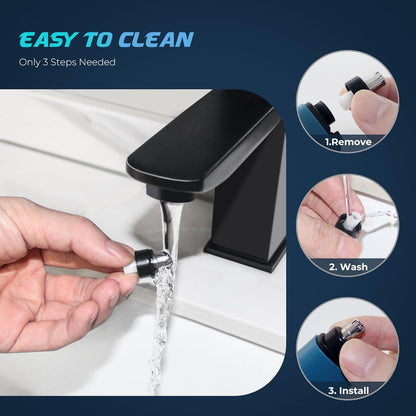 EASY TO CLEAN
Only 3 Steps Needed

1.Remove

2. Wash

3. Install