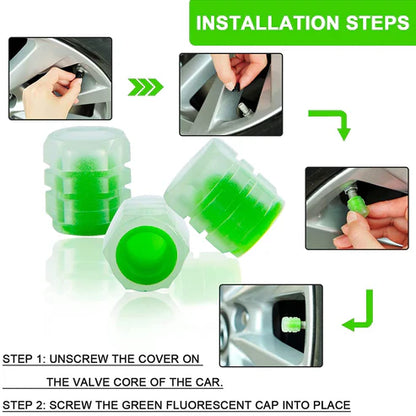 INSTALLATION STEPS

STEP 1: UNSCREW THE COVER ON THE VALVE CORE OF THE CAR.

STEP 2: SCREW THE GREEN FLUORESCENT CAP INTO PLACE